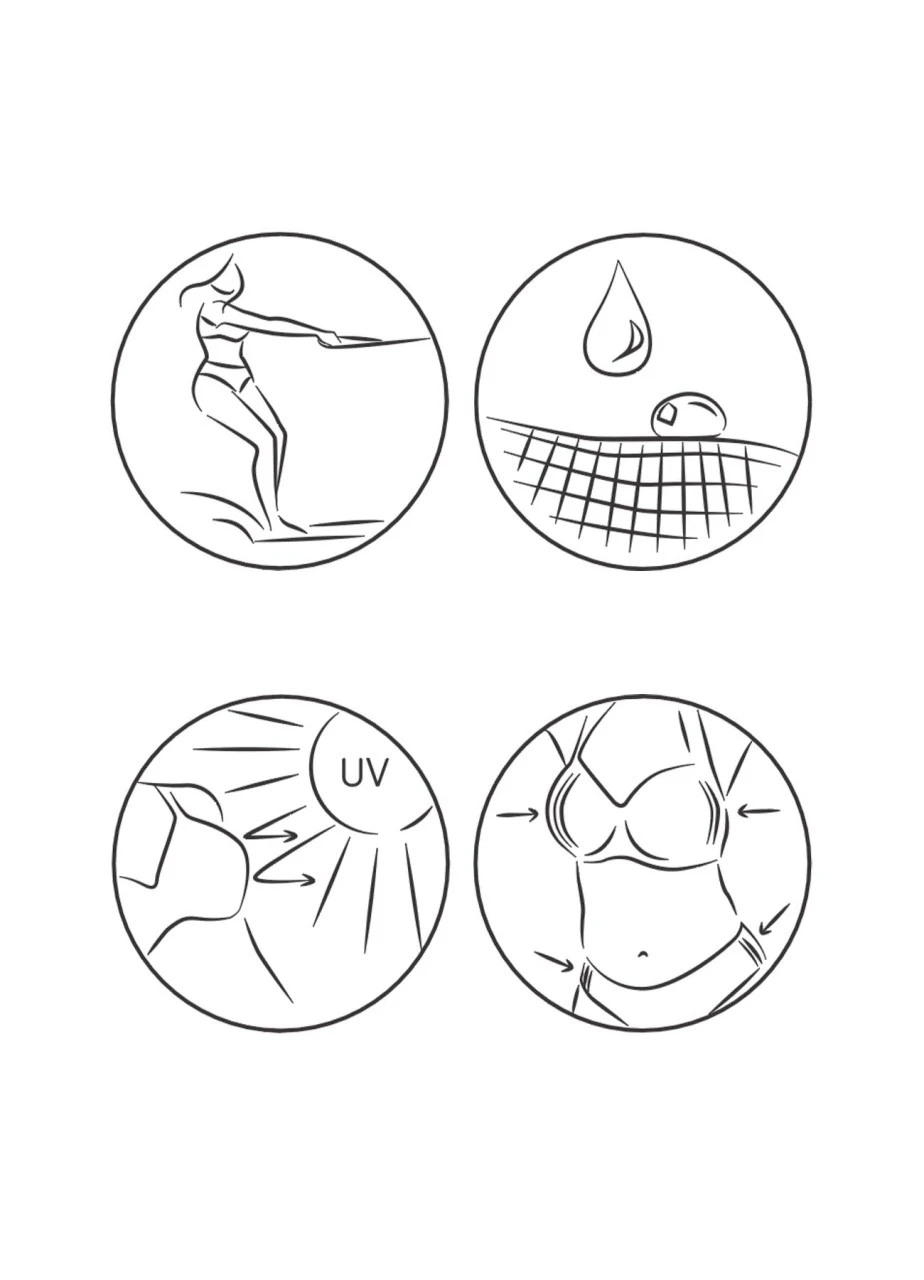 UV